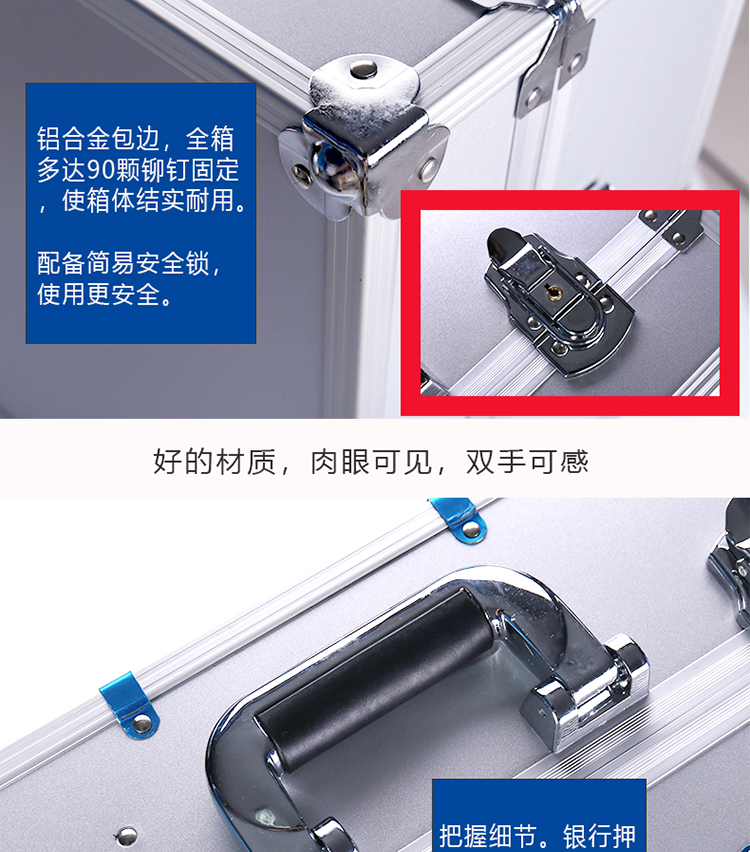 铝合金包边，全箱多达90颗铆钉固定，使箱体结实耐用。

配备简易安全锁，使用更安全。

好的材质，肉眼可见，双手可感

把握细节。银行押